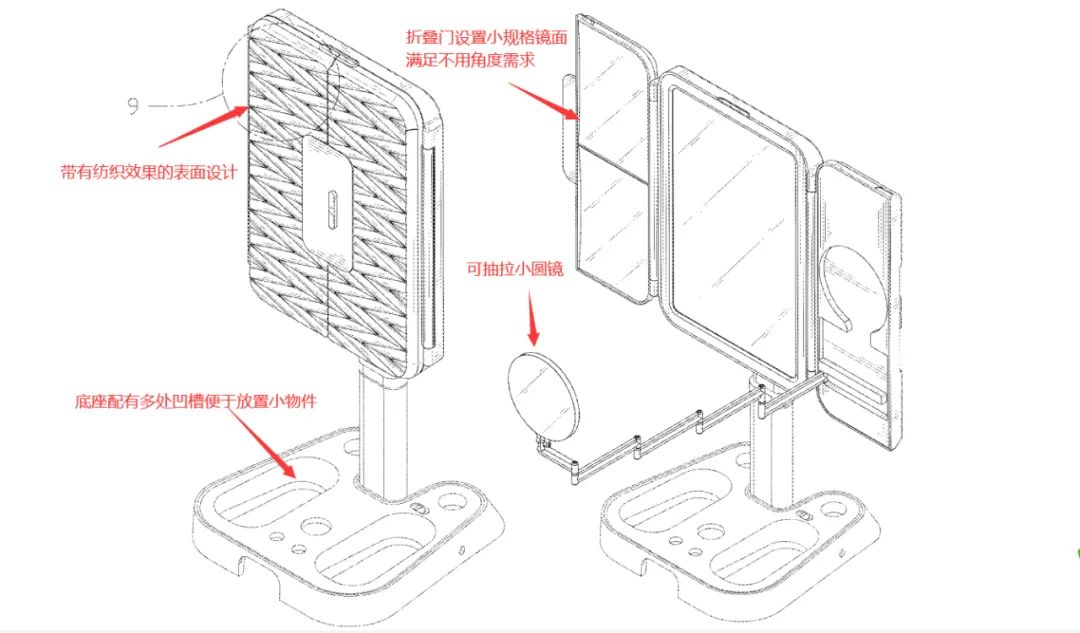 9

带有纺织效果的表面设计

底座配有多处凹槽便于放置小物件

折叠门设置小规格镜面
满足不用角度需求

可抽拉小圆镜